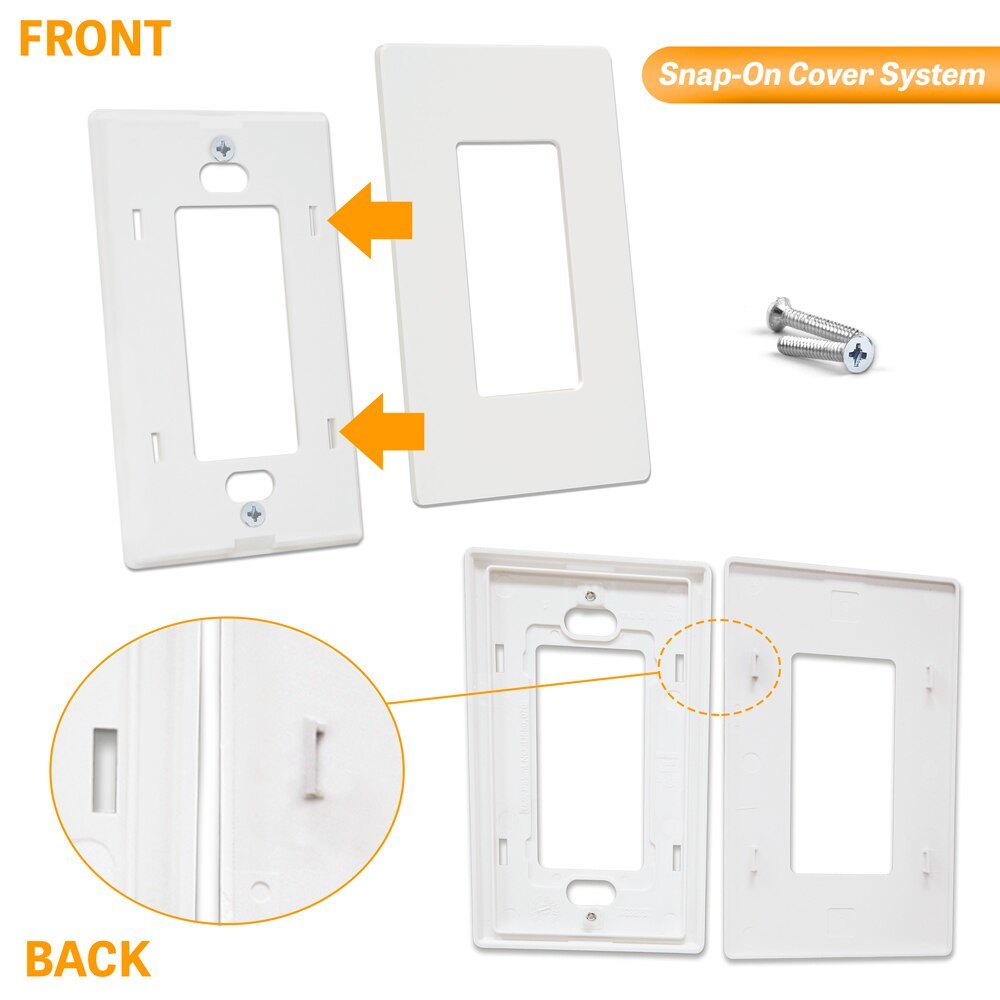 FRONT

Snap-On Cover System

BACK